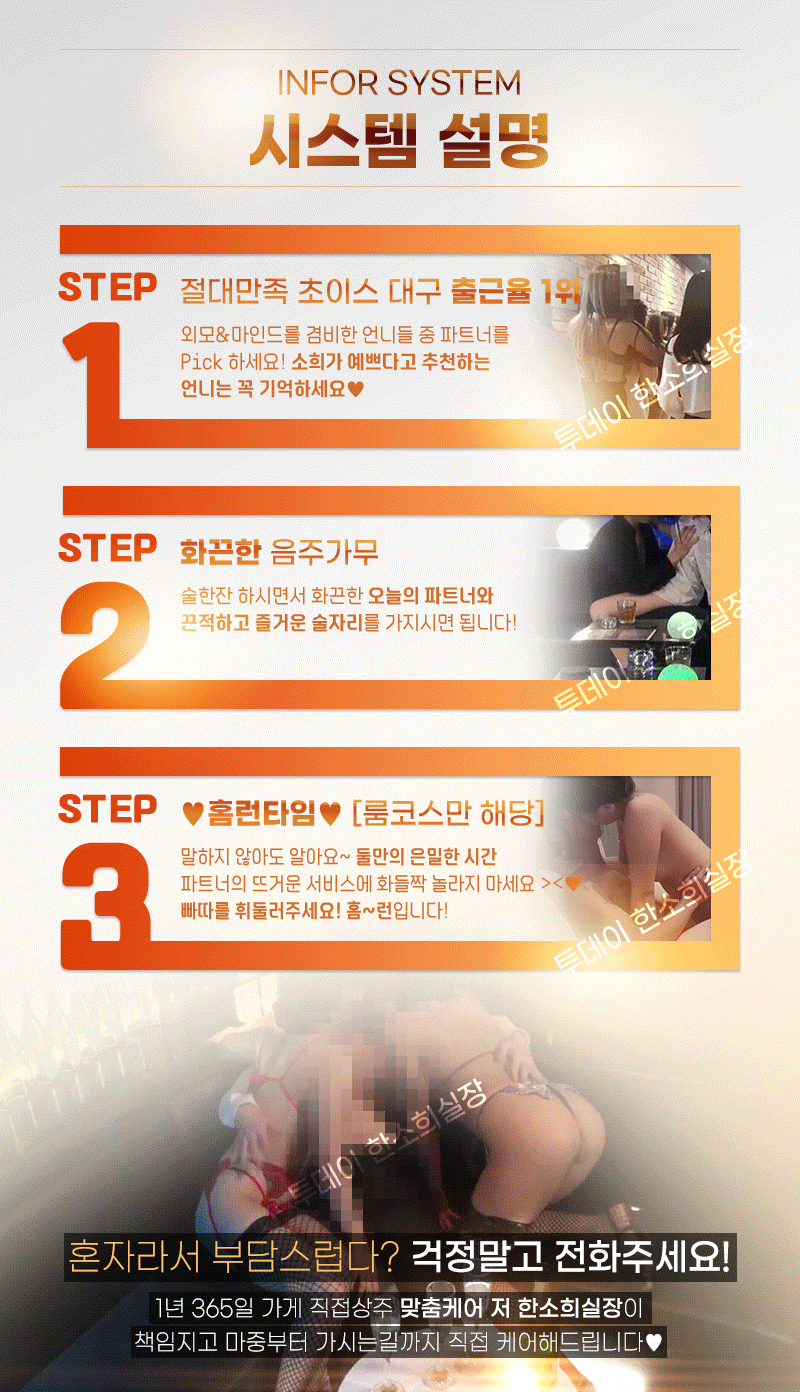 INFOR SYSTEM
시스템 설명

STEP 1
절대만족 초이스 대구 출근율 1위
외모&마인드를 겸비한 언니들 중 파트너를 Pick 하세요! 소희가 예쁘다고 추천하는 언니는 꼭 기억하세요♥
투데이 한소희실장

STEP 2
화끈한 음주가무
술한잔 하시면서 화끈한 오늘의 파트너와 끈적하고 즐거운 술자리를 가지시면 됩니다!
투데이 한소희실장

STEP 3
♥홈런타임♥ [룸코스만 해당]
말하지 않아도 알아요~ 둘만의 은밀한 시간
파트너의 뜨거운 서비스에 화들짝 놀라지 마세요 ><♥
빠따를 휘둘러주세요! 홈~런입니다!
투데이 한소희실장

투데이 한소희실장

혼자라서 부담스럽다? 걱정말고 전화주세요!
1년 365일 가게 직접상주 맞춤케어 저 한소희실장이
책임지고 마중부터 가시는길까지 직접 케어해드립니다♥